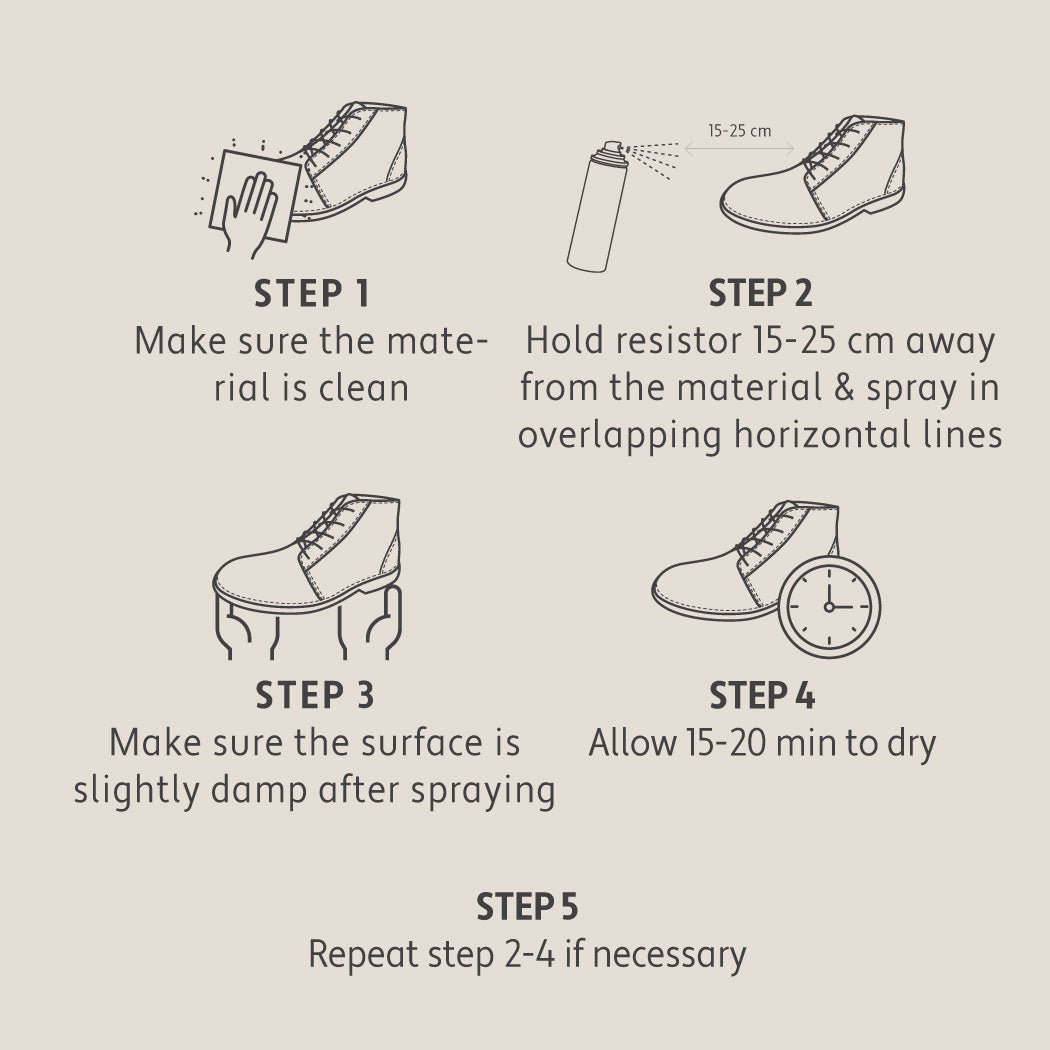 STEP 1
Make sure the material is clean

15-25 cm

STEP 2
Hold resistor 15-25 cm away from the material & spray in overlapping horizontal lines

STEP 3
Make sure the surface is slightly damp after spraying

STEP 4
Allow 15-20 min to dry

STEP 5
Repeat step 2-4 if necessary